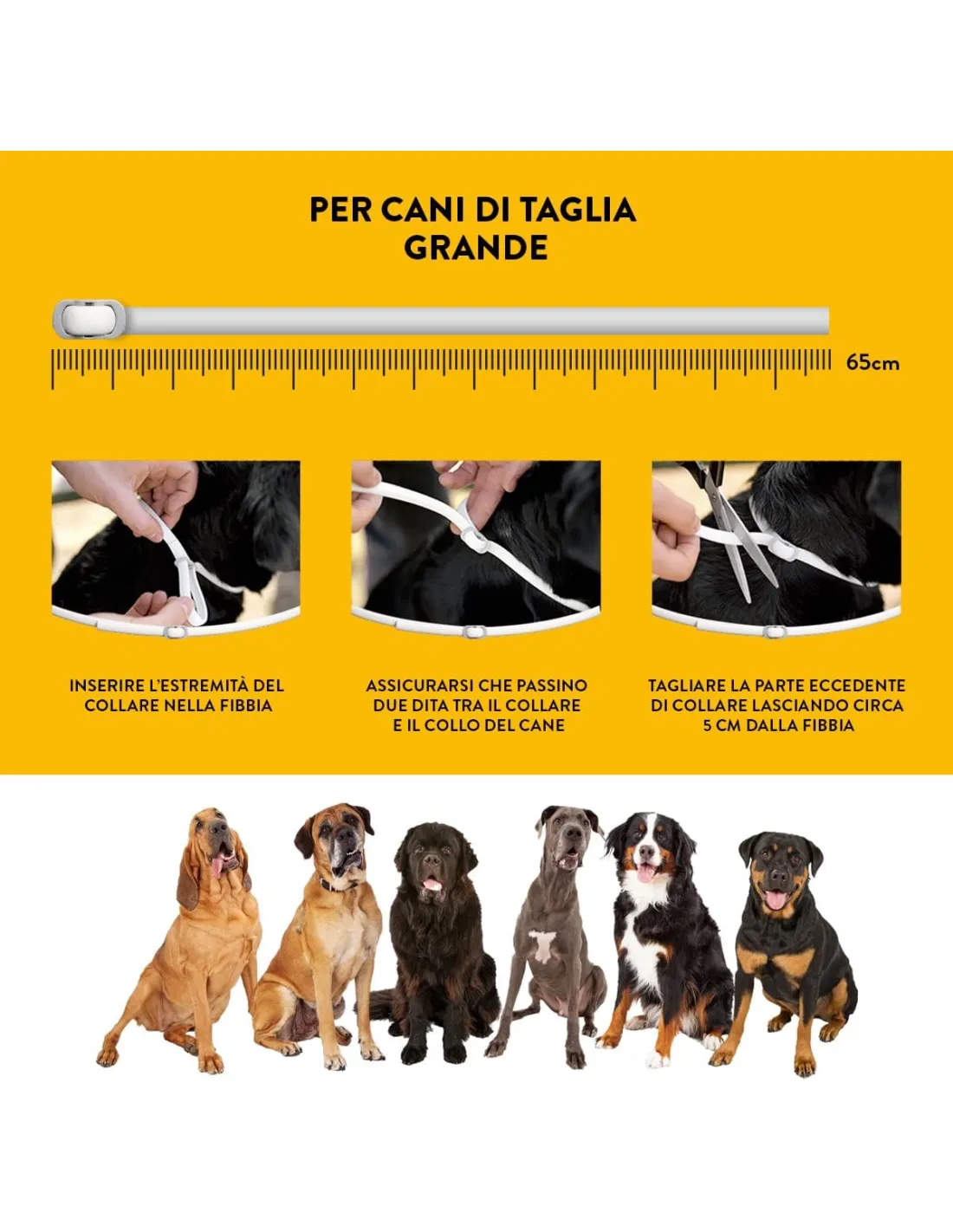 PER CANI DI TAGLIA GRANDE

65cm

INSERIRE L'ESTREMITÀ DEL COLLARE NELLA FIBBIA

ASSICURARSI CHE PASSINO DUE DITA TRA IL COLLARE E IL COLLO DEL CANE

TAGLIARE LA PARTE ECCEDENTE DI COLLARE LASCIANDO CIRCA 5 CM DALLA FIBBIA