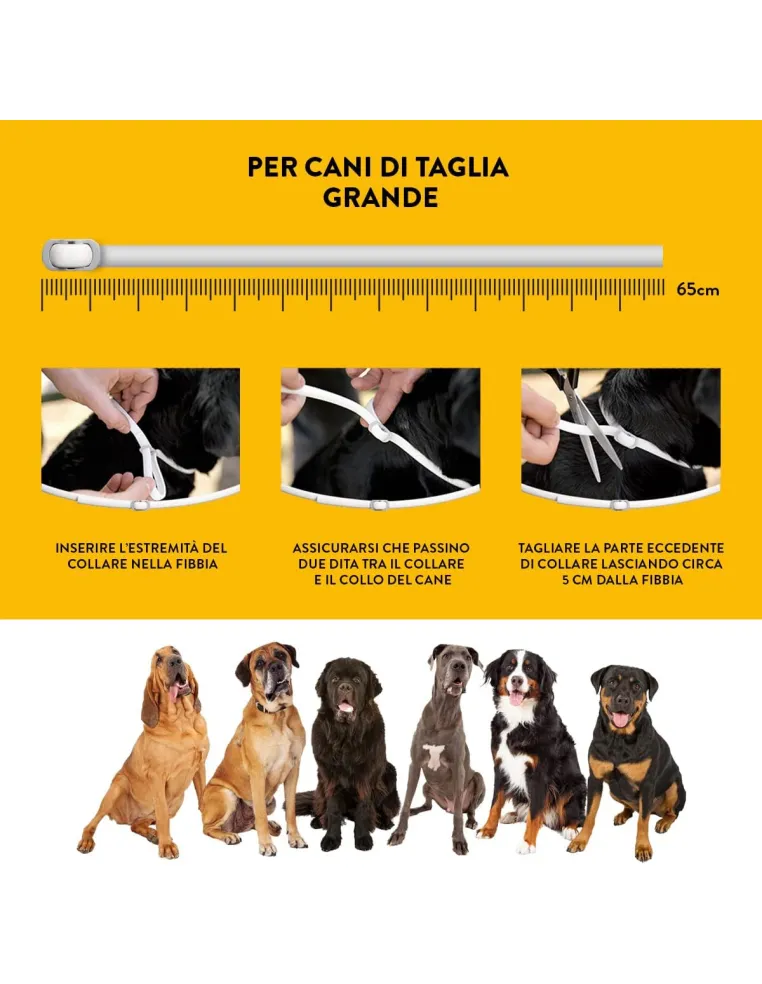 PER CANI DI TAGLIA GRANDE

65cm

INSERIRE L'ESTREMITÀ DEL COLLARE NELLA FIBBIA

ASSICURARSI CHE PASSINO DUE DITA TRA IL COLLARE E IL COLLO DEL CANE

TAGLIARE LA PARTE ECCEDENTE DI COLLARE LASCIANDO CIRCA 5 CM DALLA FIBBIA