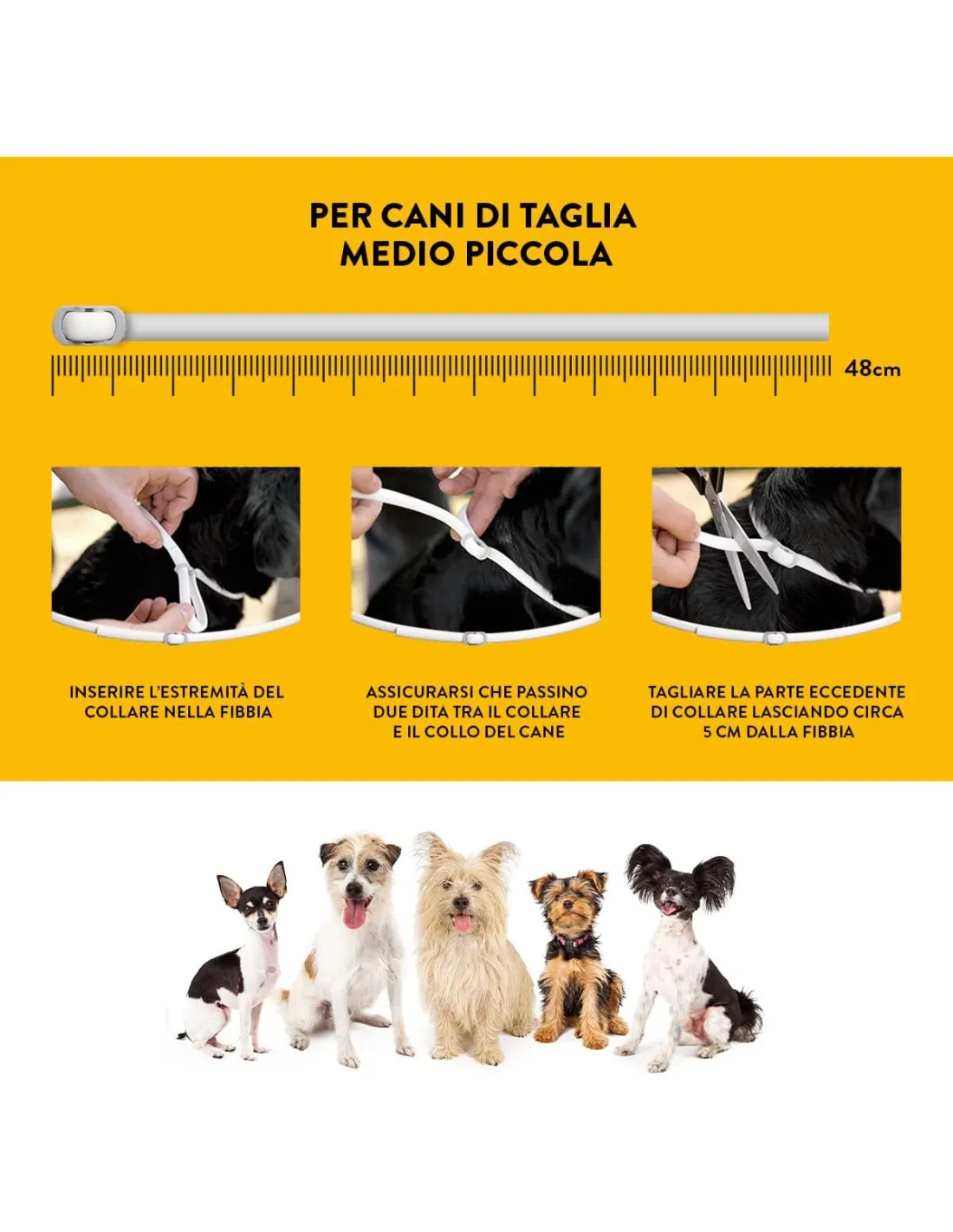 PER CANI DI TAGLIA
MEDIO PICCOLA

48cm

INSERIRE L'ESTREMITÀ DEL COLLARE NELLA FIBBIA

ASSICURARSI CHE PASSINO DUE DITA TRA IL COLLARE E IL COLLO DEL CANE

TAGLIARE LA PARTE ECCEDENTE DI COLLARE LASCIANDO CIRCA 5 CM DALLA FIBBIA