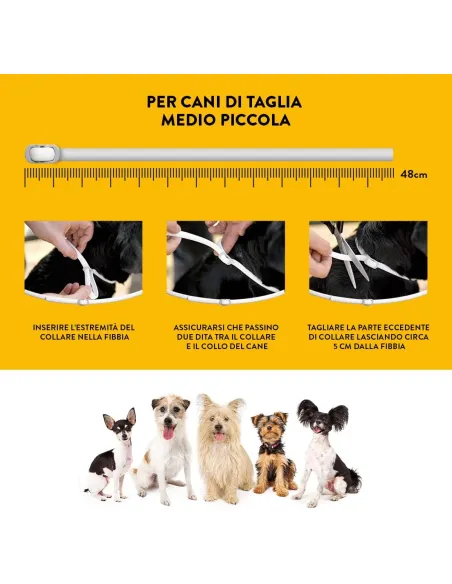 PER CANI DI TAGLIA
MEDIO PICCOLA

48cm

INSERIRE L'ESTREMITÀ DEL COLLARE NELLA FIBBIA

ASSICURARSI CHE PASSINO DUE DITA TRA IL COLLARE E IL COLLO DEL CANE

TAGLIARE LA PARTE ECCEDENTE DI COLLARE LASCIANDO CIRCA 5 CM DALLA FIBBIA