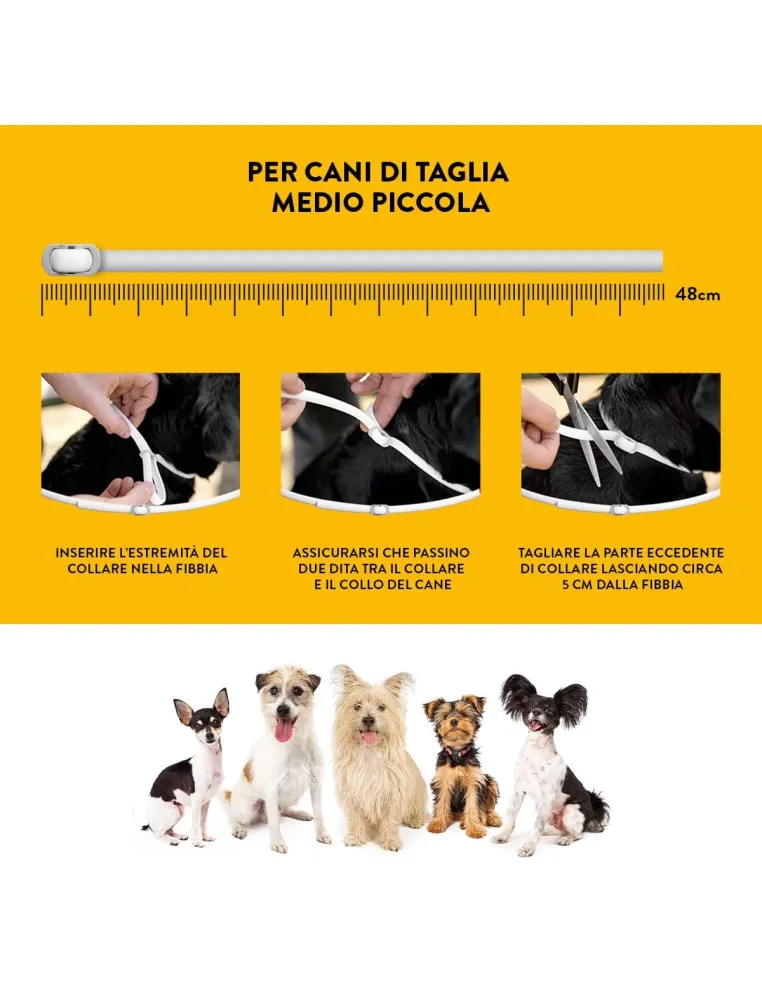 PER CANI DI TAGLIA
MEDIO PICCOLA

48cm

INSERIRE L'ESTREMITÀ DEL COLLARE NELLA FIBBIA

ASSICURARSI CHE PASSINO DUE DITA TRA IL COLLARE E IL COLLO DEL CANE

TAGLIARE LA PARTE ECCEDENTE DI COLLARE LASCIANDO CIRCA 5 CM DALLA FIBBIA